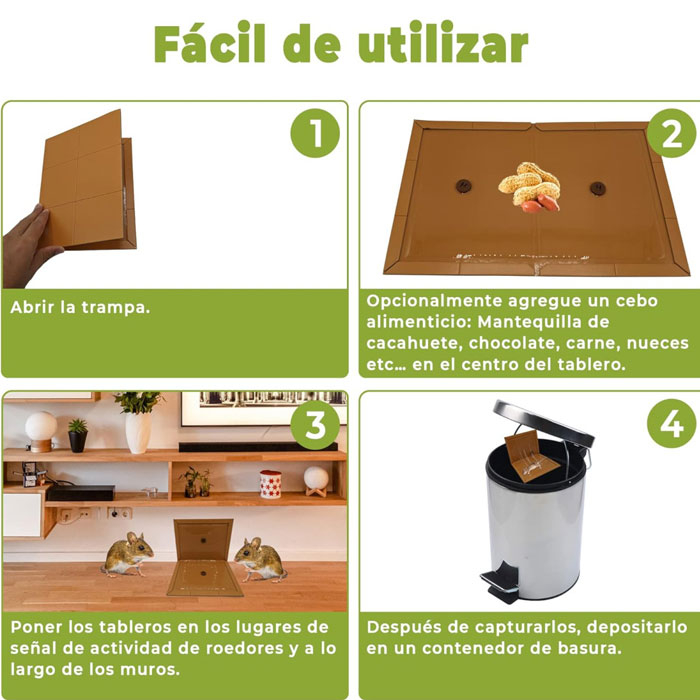 Fácil de utilizar

1

Abrir la trampa.

2

Opcionalmente agregue un cebo alimenticio: Mantequilla de cacahuete, chocolate, carne, nueces etc... en el centro del tablero.

3

Poner los tableros en los lugares de señal de actividad de roedores y a lo largo de los muros.

4

Después de capturarlos, depositarlo en un contenedor de basura.